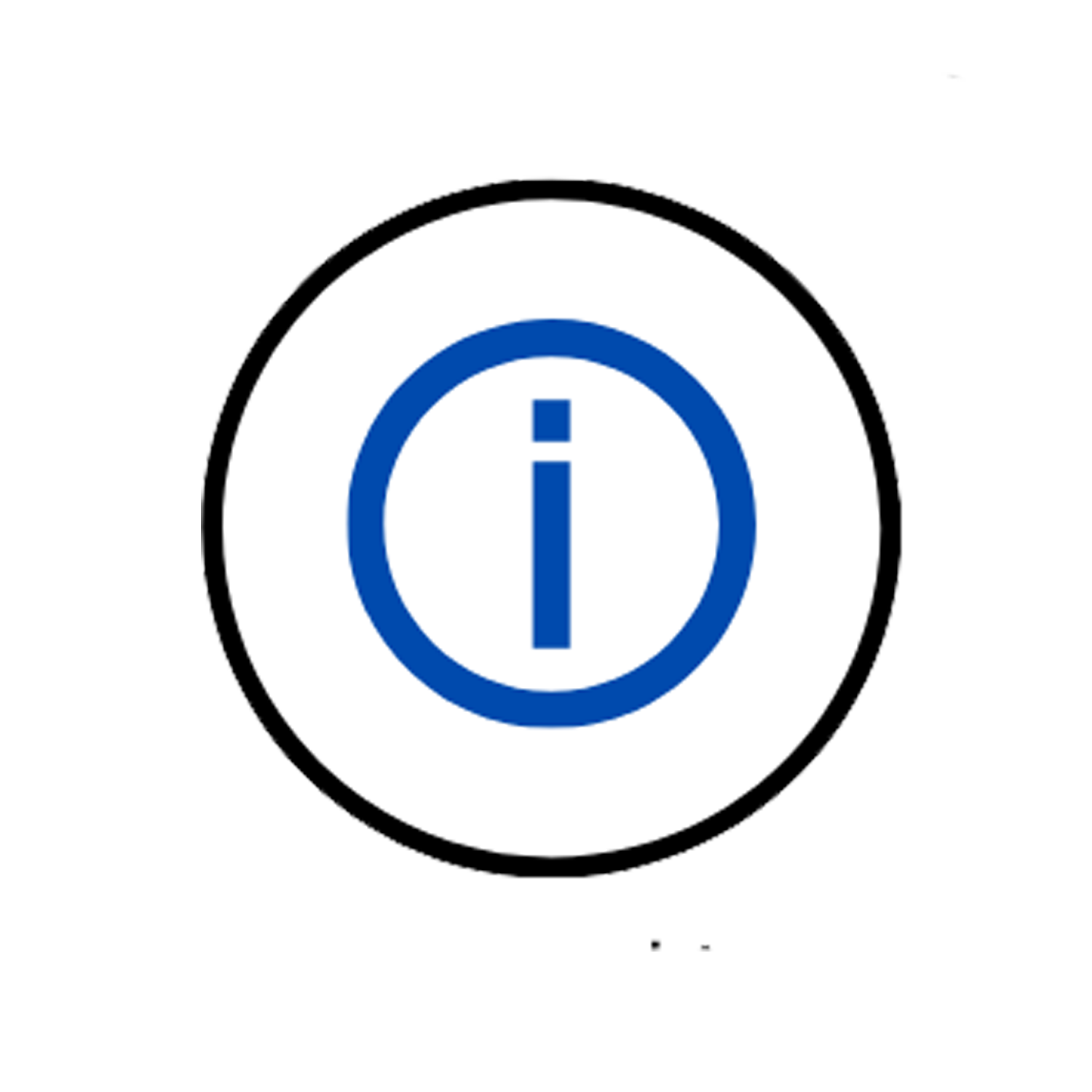 i